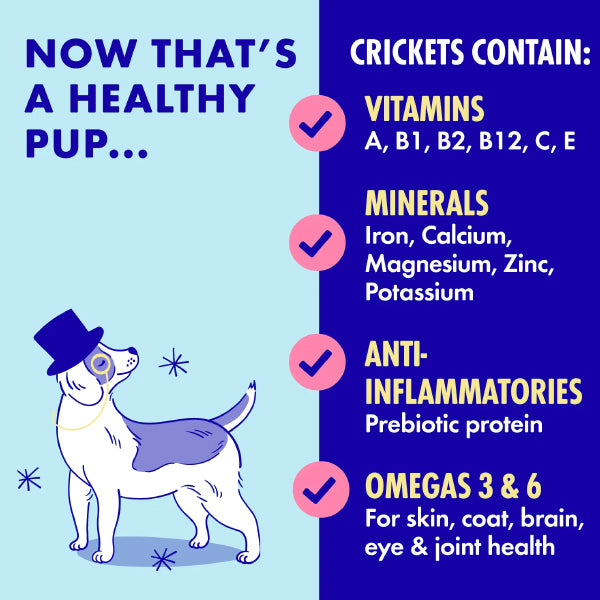 NOW THAT'S A HEALTHY PUP...

CRICKETS CONTAIN:

VITAMINS
A, B1, B2, B12, C, E

MINERALS
Iron, Calcium, Magnesium, Zinc, Potassium

ANTI-INFLAMMATORIES
Prebiotic protein

OMEGAS 3 & 6
For skin, coat, brain, eye & joint health